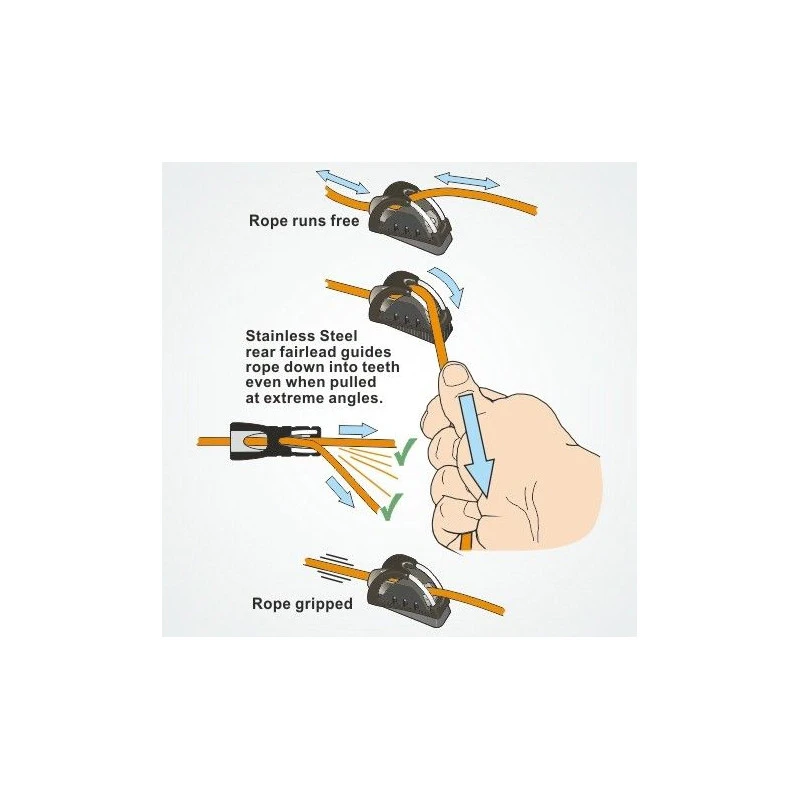 Rope runs free

Stainless Steel rear fairlead guides rope down into teeth even when pulled at extreme angles.

Rope gripped