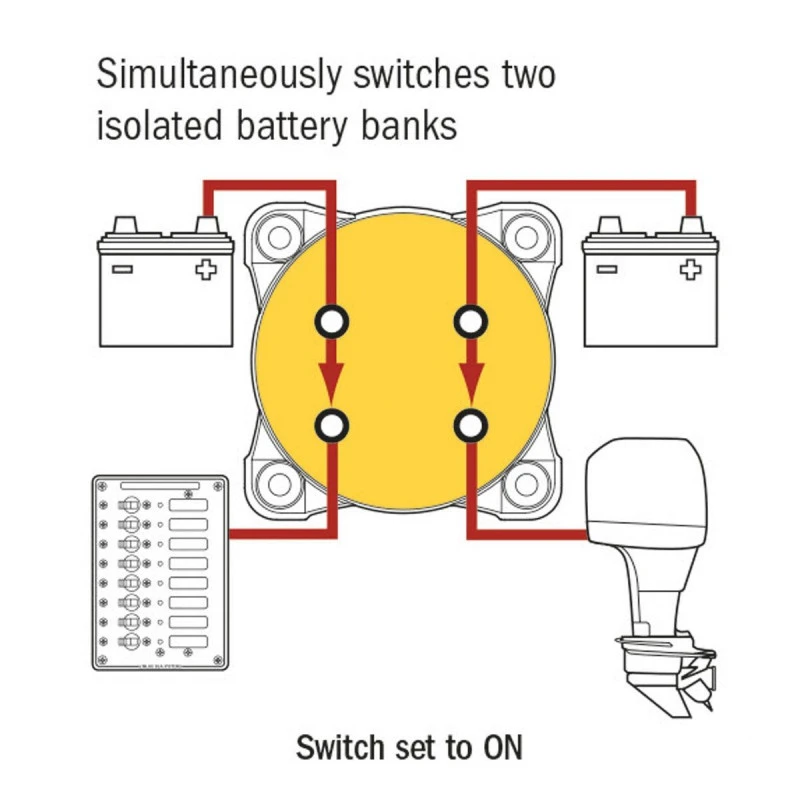 Simultaneously switches two isolated battery banks

Switch set to ON