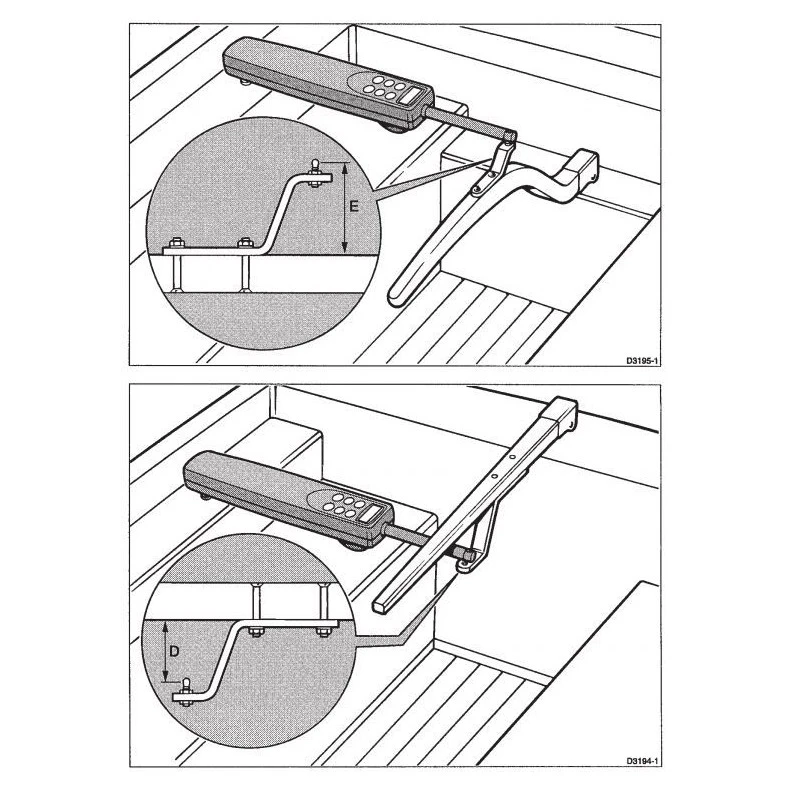 E

D3195-1

D

D3194-1