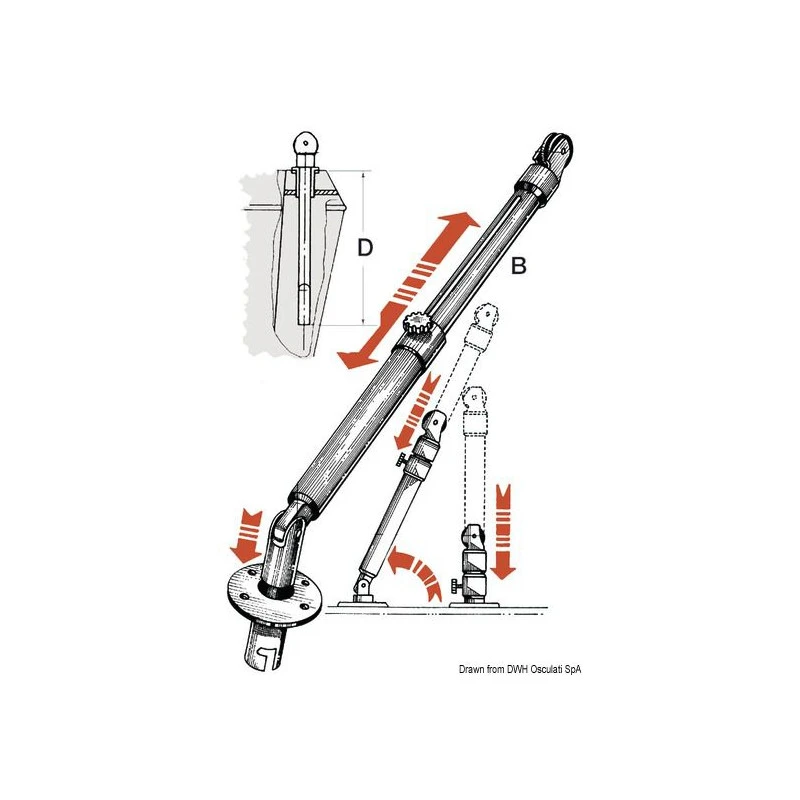 D

B

Drawn from DWH Osculati SpA