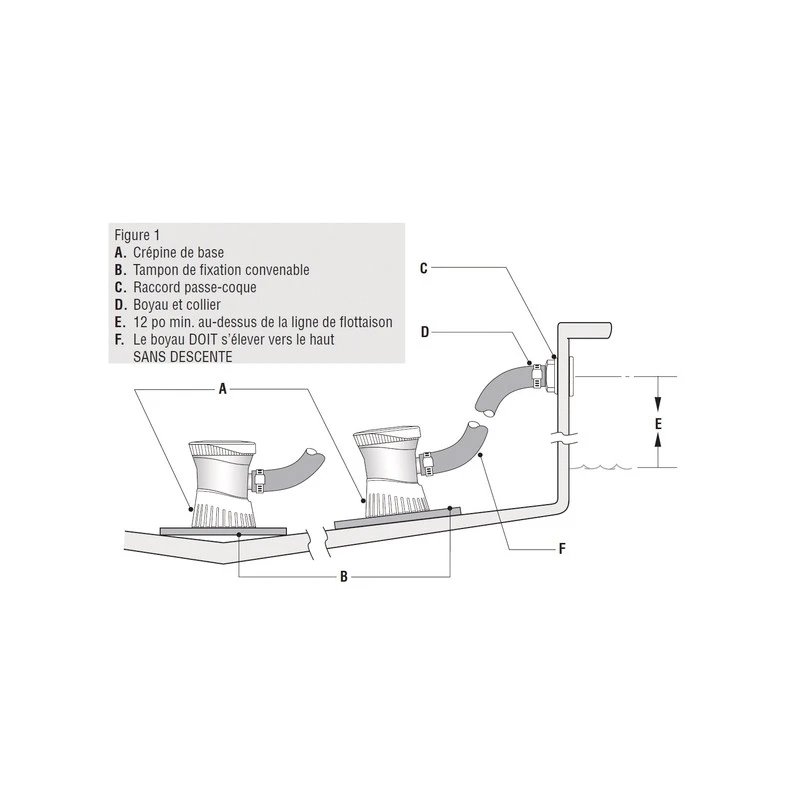 Figure 1
A. Crépine de base
B. Tampon de fixation convenable
C. Raccord passe-coque
D. Boyau et collier
E. 12 po min. au-dessus de la ligne de flottaison
F. Le boyau DOIT s'élever vers le haut SANS DESCENTE

C
D
A
E
F
B