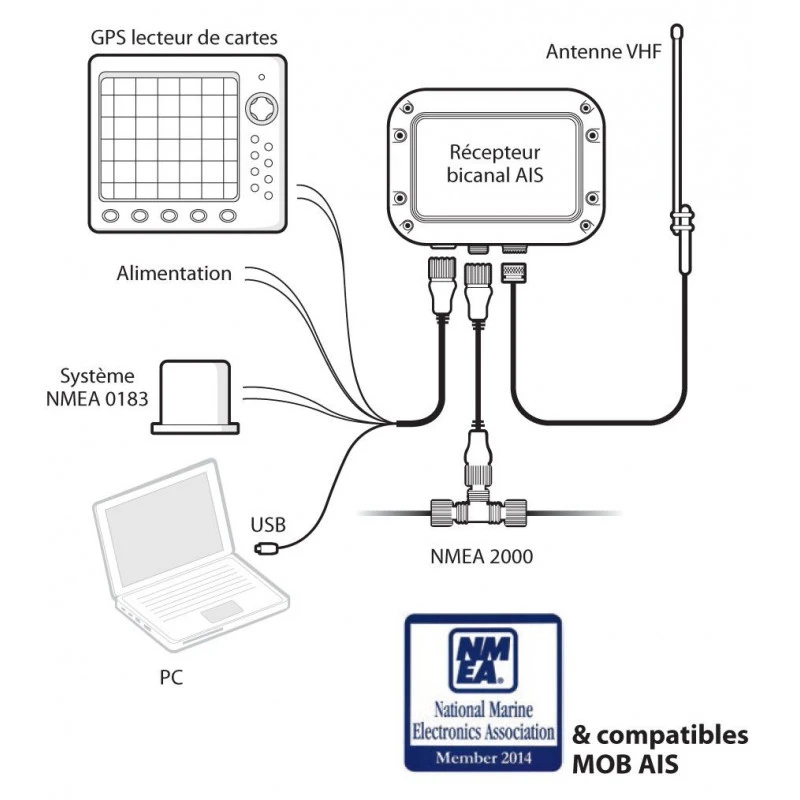 GPS lecteur de cartes

Antenne VHF

Récepteur bicanal AIS

Alimentation

Système NMEA 0183

USB

NMEA 2000

PC

NMEA

National Marine Electronics Association

Member 2014

& compatibles MOB AIS