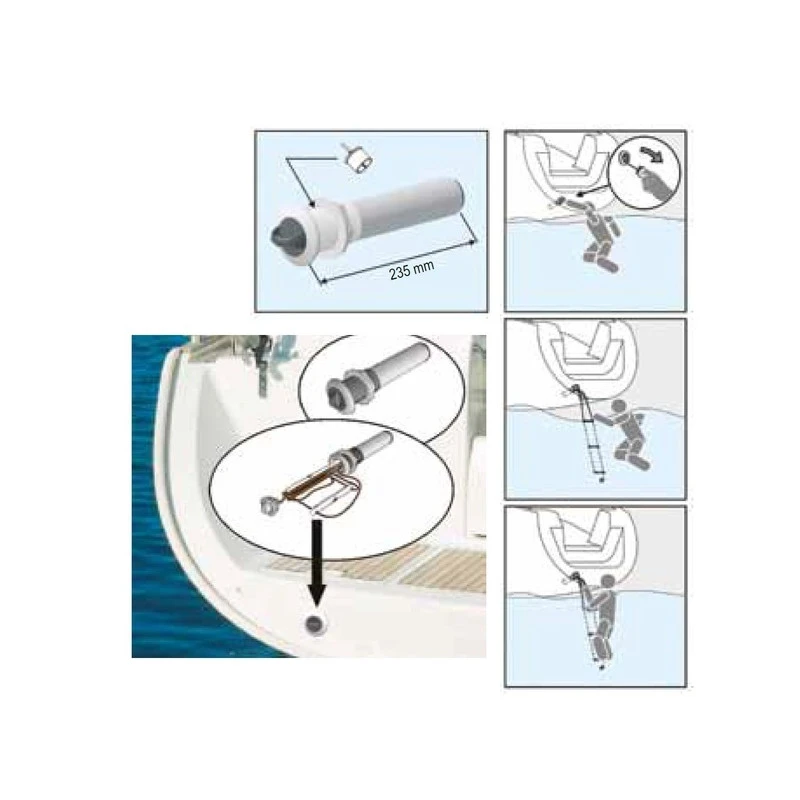 235 mm