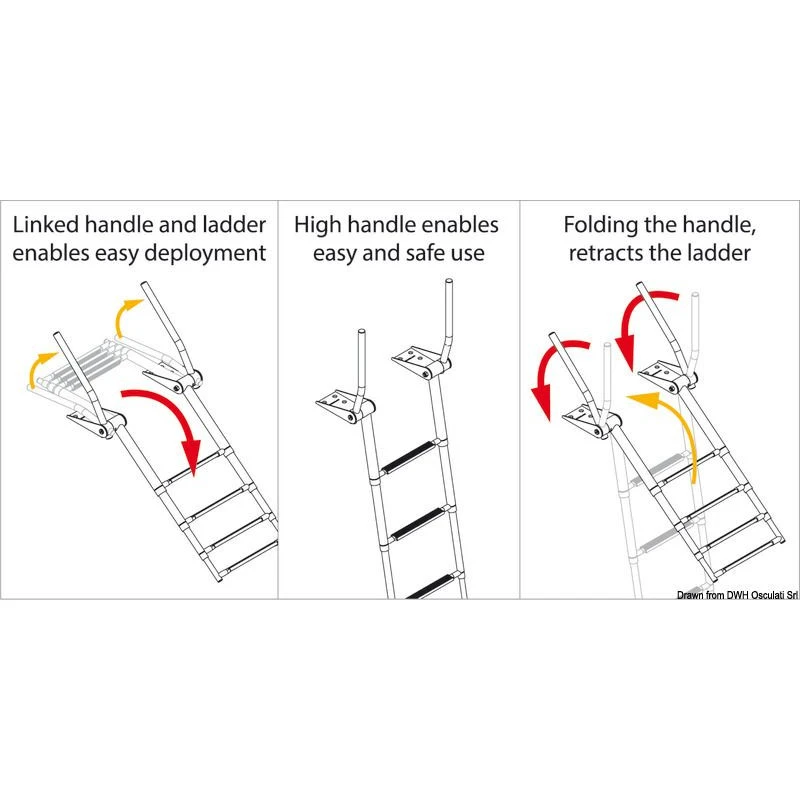 Linked handle and ladder enables easy deployment

High handle enables easy and safe use

Folding the handle, retracts the ladder

Drawn from DWH Osculati Srl