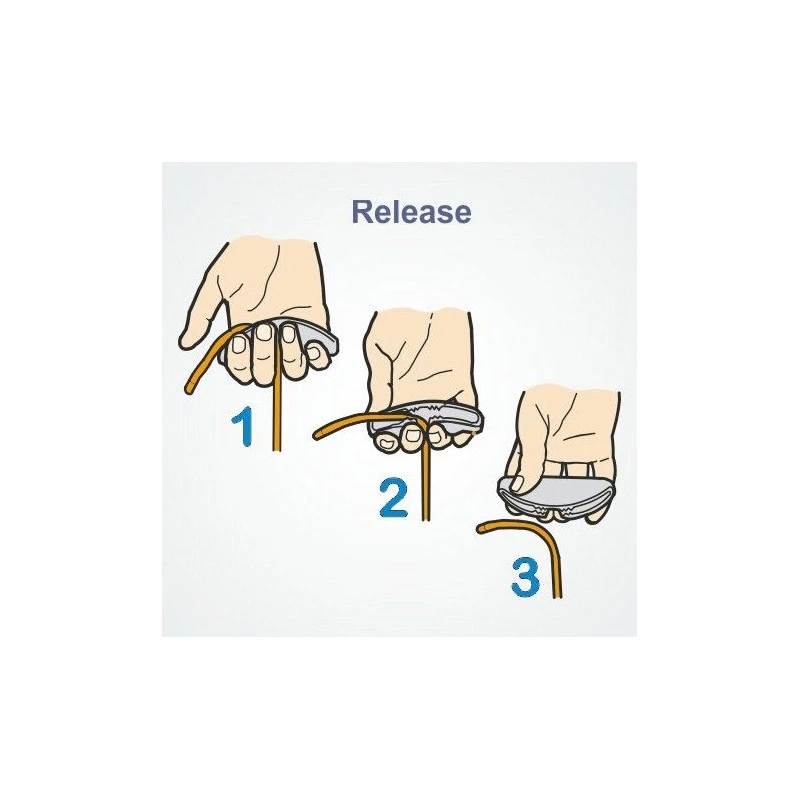 Release

1

2

3